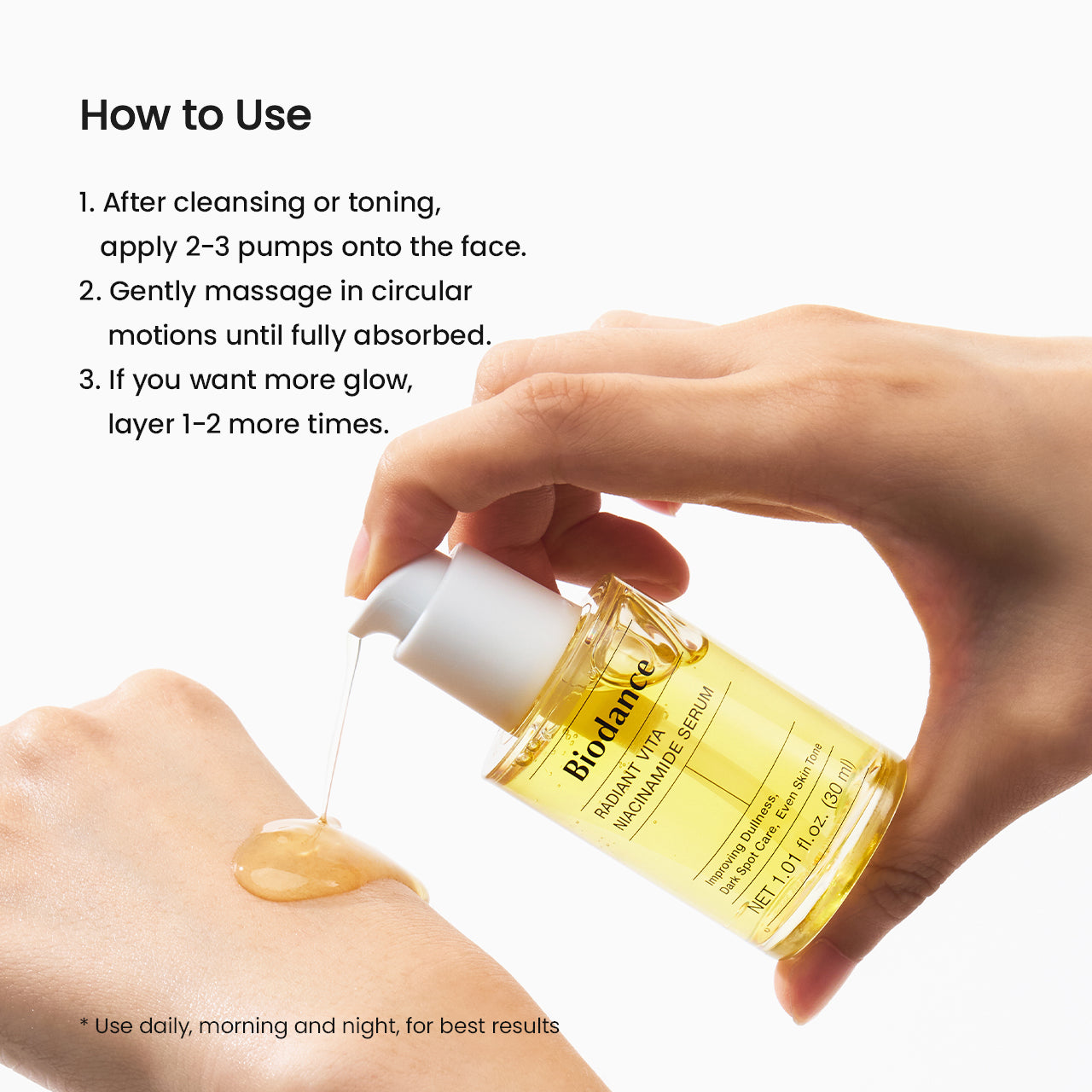 How to Use

1. After cleansing or toning, apply 2-3 pumps onto the face.
2. Gently massage in circular motions until fully absorbed.
3. If you want more glow, layer 1-2 more times.

Biodance
RADIANT VITA NIACINAMIDE SERUM
Improving Dullness, Dark Spot Care, Even Skin Tone
NET 1.01 fl.oz. (30 ml)

* Use daily, morning and night, for best results